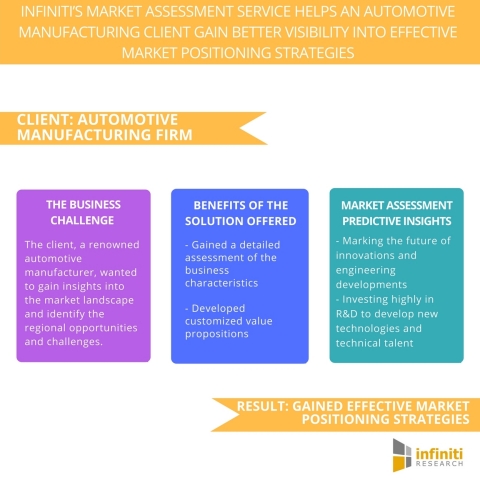 INFINITI'S MARKET ASSESSMENT SERVICE HELPS AN AUTOMOTIVE MANUFACTURING CLIENT GAIN BETTER VISIBILITY INTO EFFECTIVE MARKET POSITIONING STRATEGIES

CLIENT: AUTOMOTIVE MANUFACTURING FIRM

THE BUSINESS CHALLENGE

The client, a renowned automotive manufacturer, wanted to gain insights into the market landscape and identify the regional opportunities and challenges.

BENEFITS OF THE SOLUTION OFFERED

- Gained a detailed assessment of the business characteristics

- Developed customized value propositions

MARKET ASSESSMENT PREDICTIVE INSIGHTS

- Marking the future of innovations and engineering developments
- Investing highly in R&D to develop new technologies and technical talent

RESULT: GAINED EFFECTIVE MARKET POSITIONING STRATEGIES

infiniti RESEARCH