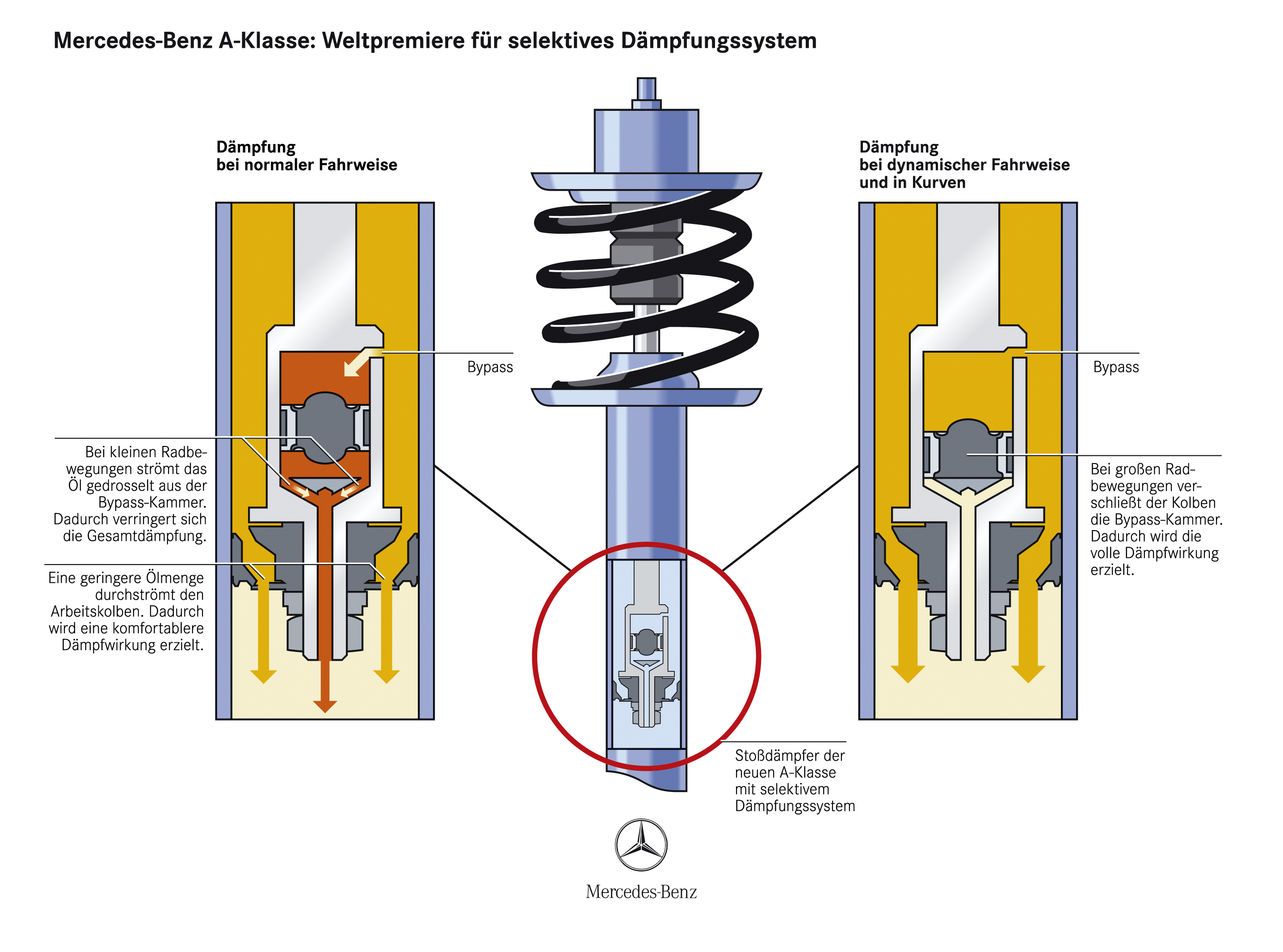 Mercedes-Benz A-Klasse: Weltpremiere für selektives Dämpfungssystem

Dämpfung bei normaler Fahrweise

Bypass

Bei kleinen Radbewegungen strömt das Öl gedrosselt aus der Bypass-Kammer. Dadurch verringert sich die Gesamtdämpfung.

Eine geringere Ölmenge durchströmt den Arbeitskolben. Dadurch wird eine komfortablere Dämpfwirkung erzielt.

Dämpfung bei dynamischer Fahrweise und in Kurven

Bypass

Bei großen Radbewegungen verschließt der Kolben die Bypass-Kammer. Dadurch wird die volle Dämpfwirkung erzielt.

Stoßdämpfer der neuen A-Klasse mit selektivem Dämpfungssystem

Mercedes-Benz